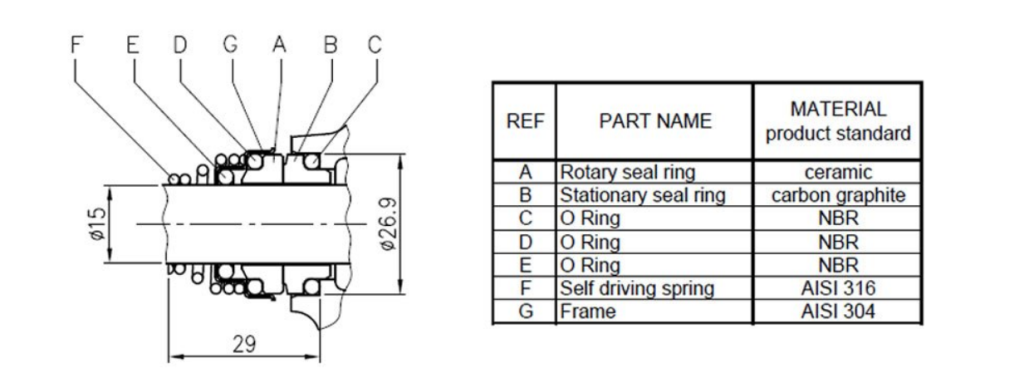 F E D G A B C

ø15

ø26.9

29

| REF | PART NAME | MATERIAL product standard |
|---|---|---|
| A | Rotary seal ring | ceramic |
| B | Stationary seal ring | carbon graphite |
| C | O Ring | NBR |
| D | O Ring | NBR |
| E | O Ring | NBR |
| F | Self driving spring | AISI 316 |
| G | Frame | AISI 304 |